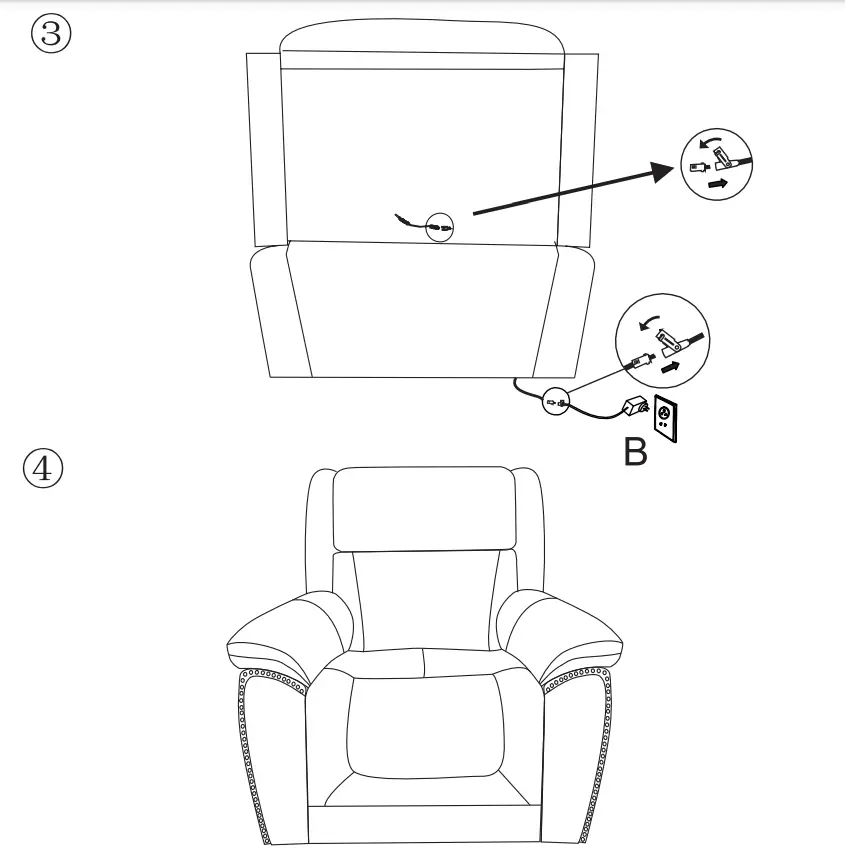 ③

B

④