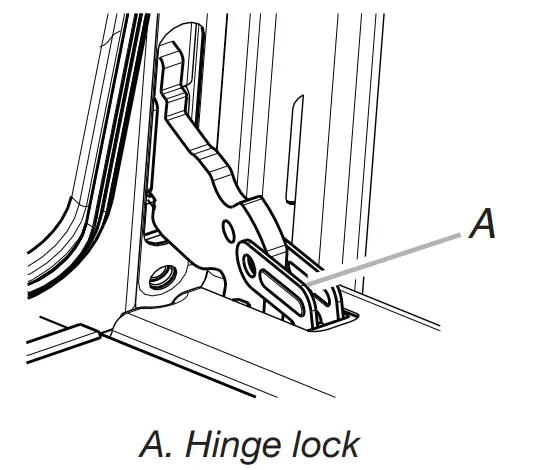 A

A. Hinge lock