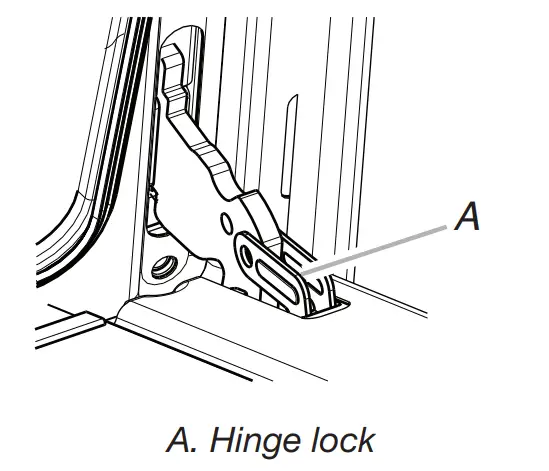 A

A. Hinge lock