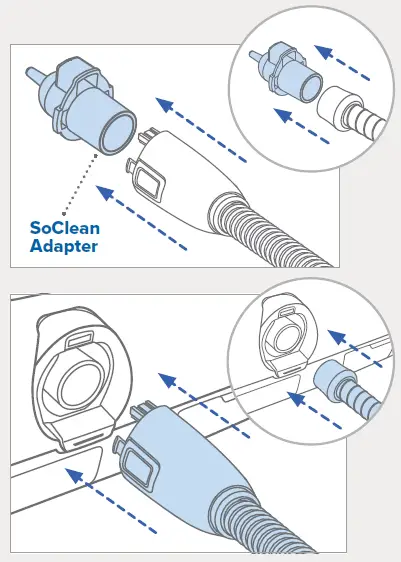 SoClean Adapter