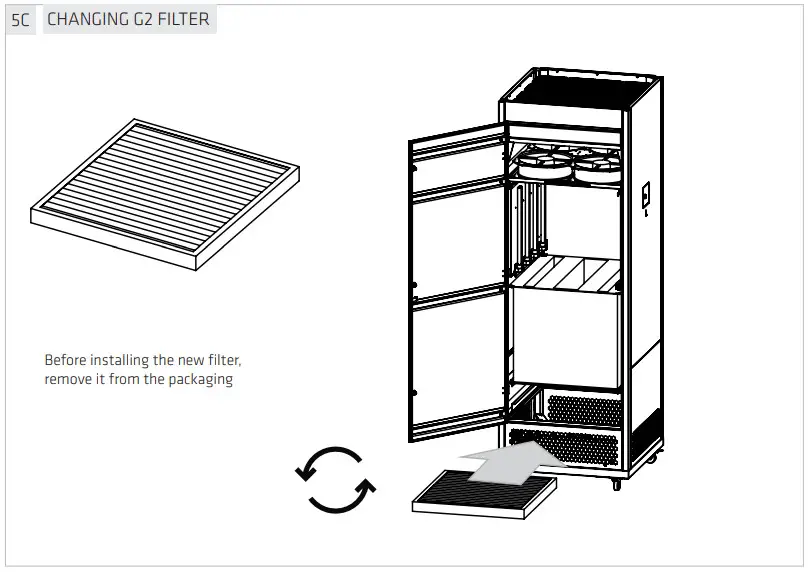 5C CHANGING G2 FILTER

Before installing the new filter, remove it from the packaging