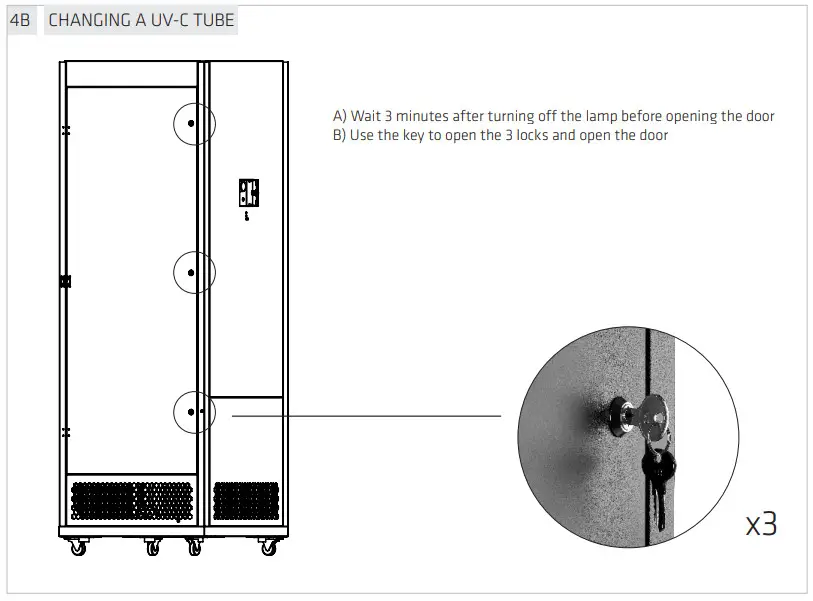 4B CHANGING A UV-C TUBE

A) Wait 3 minutes after turning off the lamp before opening the door
B) Use the key to open the 3 locks and open the door

x3