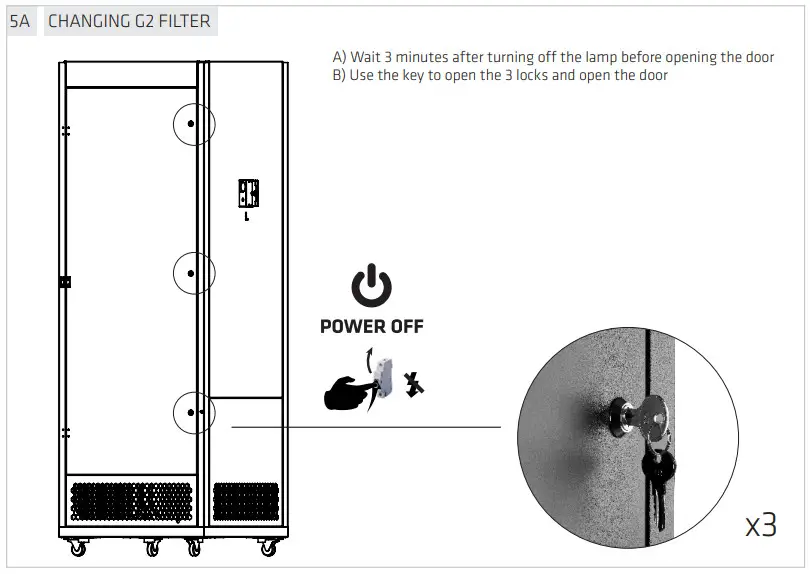 5A CHANGING G2 FILTER

A) Wait 3 minutes after turning off the lamp before opening the door
B) Use the key to open the 3 locks and open the door

POWER OFF

x3