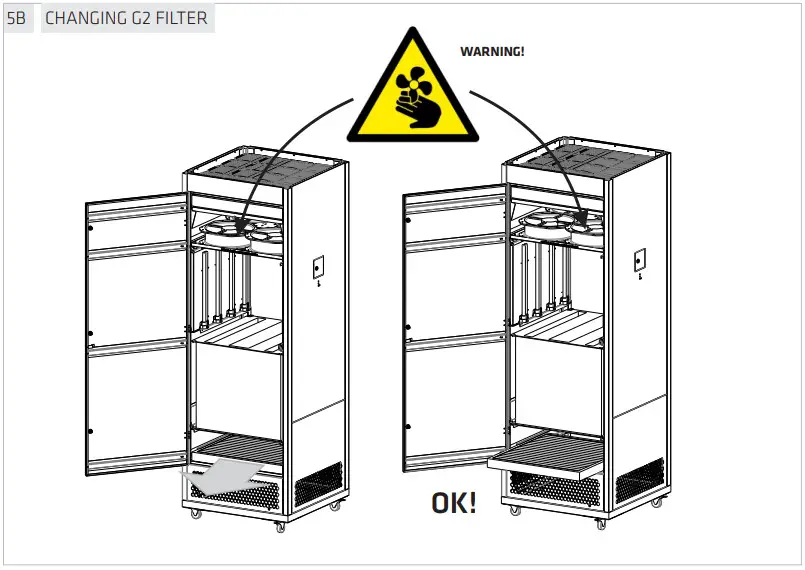 5B CHANGING G2 FILTER

WARNING!

OK!