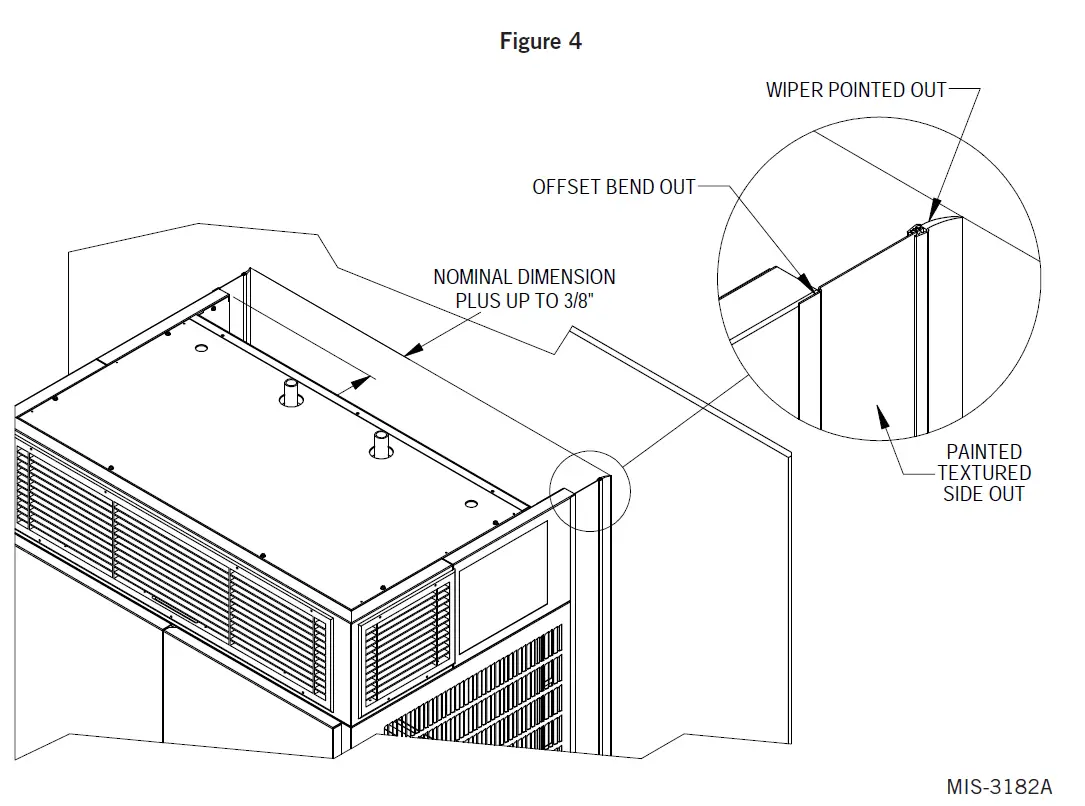 Figure 4

WIPER POINTED OUT

OFFSET BEND OUT

NOMINAL DIMENSION PLUS UP TO 3/8"

PAINTED TEXTURED SIDE OUT

MIS-3182A