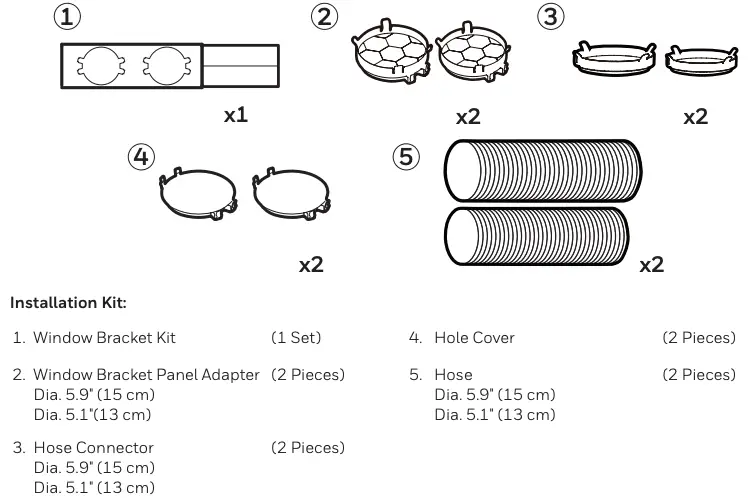 ①

x1

②

x2

③

x2

④

x2

⑤

x2

Installation Kit:

1. Window Bracket Kit (1 Set)

2. Window Bracket Panel Adapter (2 Pieces)
Dia. 5.9" (15 cm)
Dia. 5.1"(13 cm)

3. Hose Connector (2 Pieces)
Dia. 5.9" (15 cm)
Dia. 5.1" (13 cm)

4. Hole Cover (2 Pieces)

5. Hose (2 Pieces)
Dia. 5.9" (15 cm)
Dia. 5.1" (13 cm)