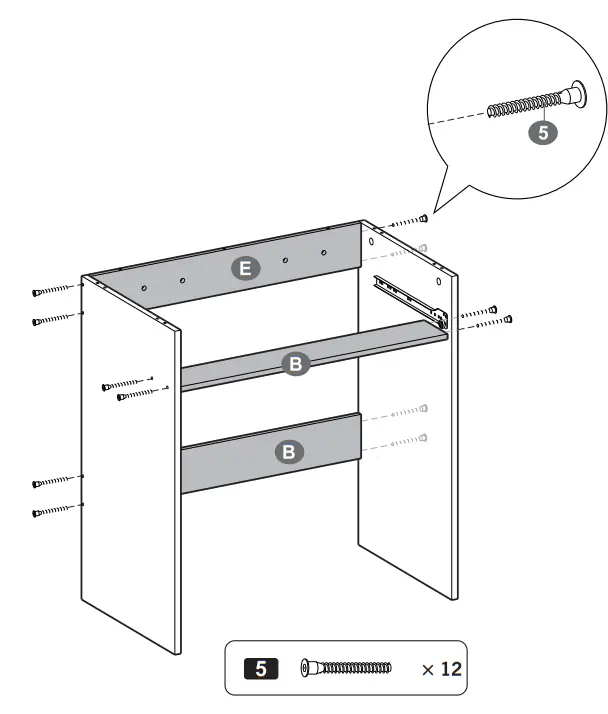 5

E

B

B

5 × 12