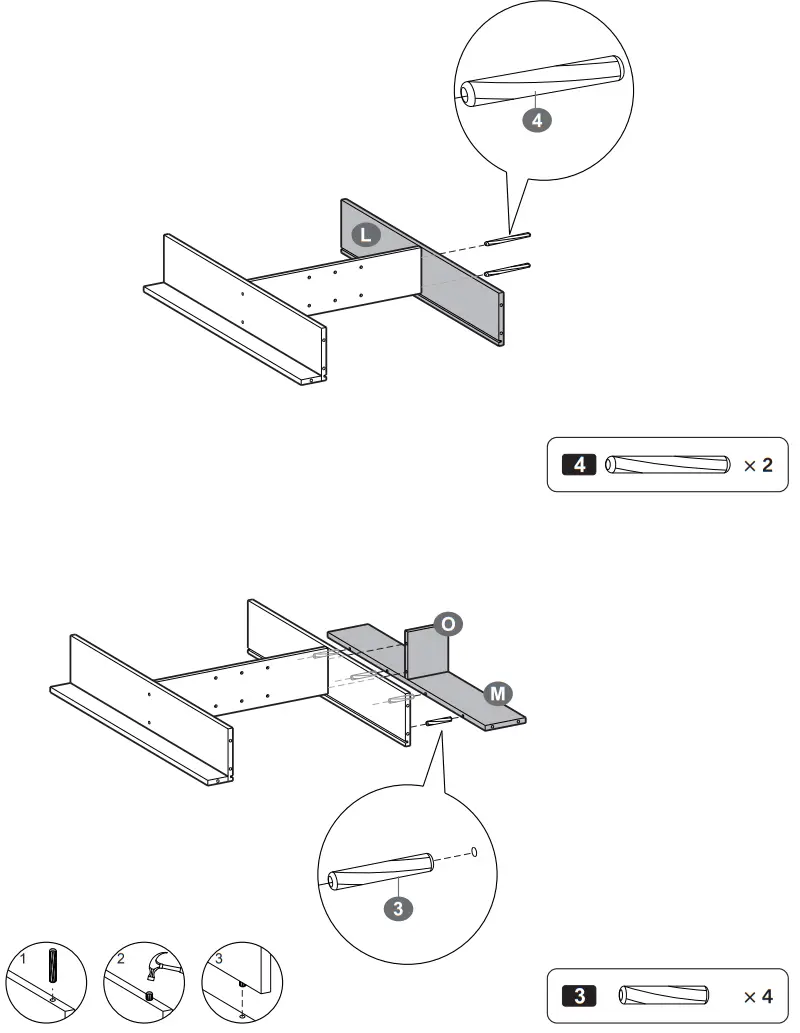 4

L

4 × 2

O

M

3

1 2 3

3 × 4