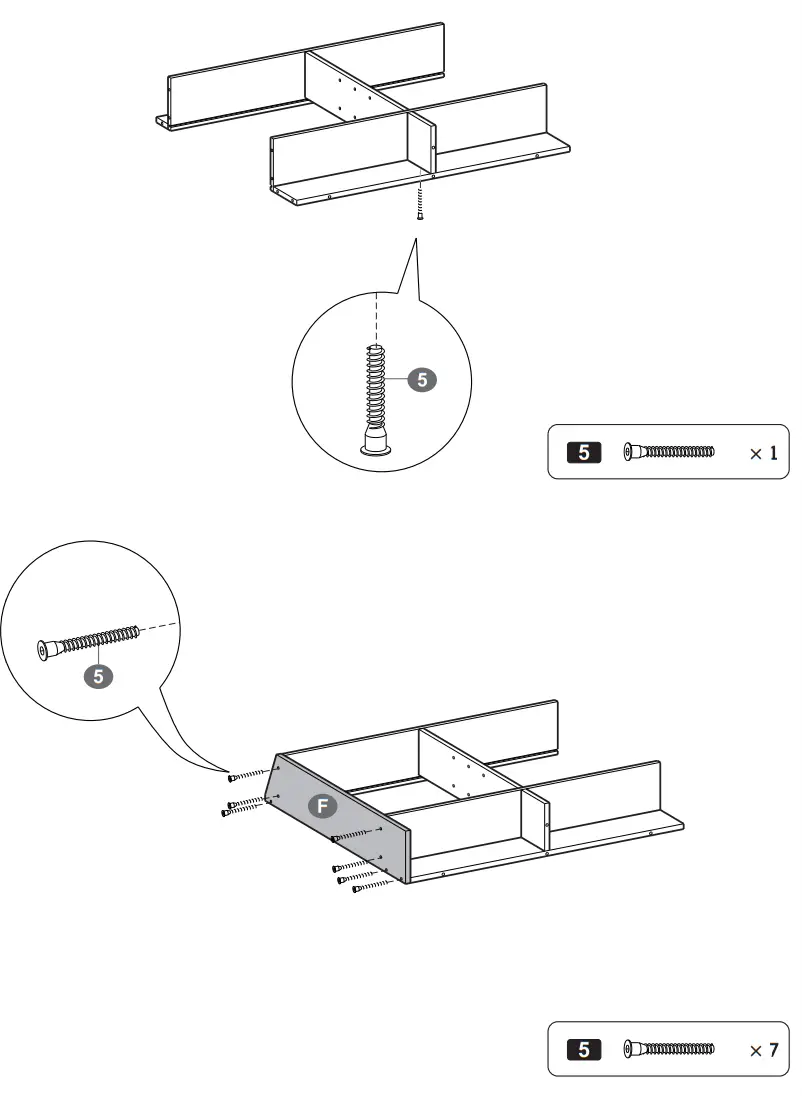 5

5 × 1

5

F

5 × 7