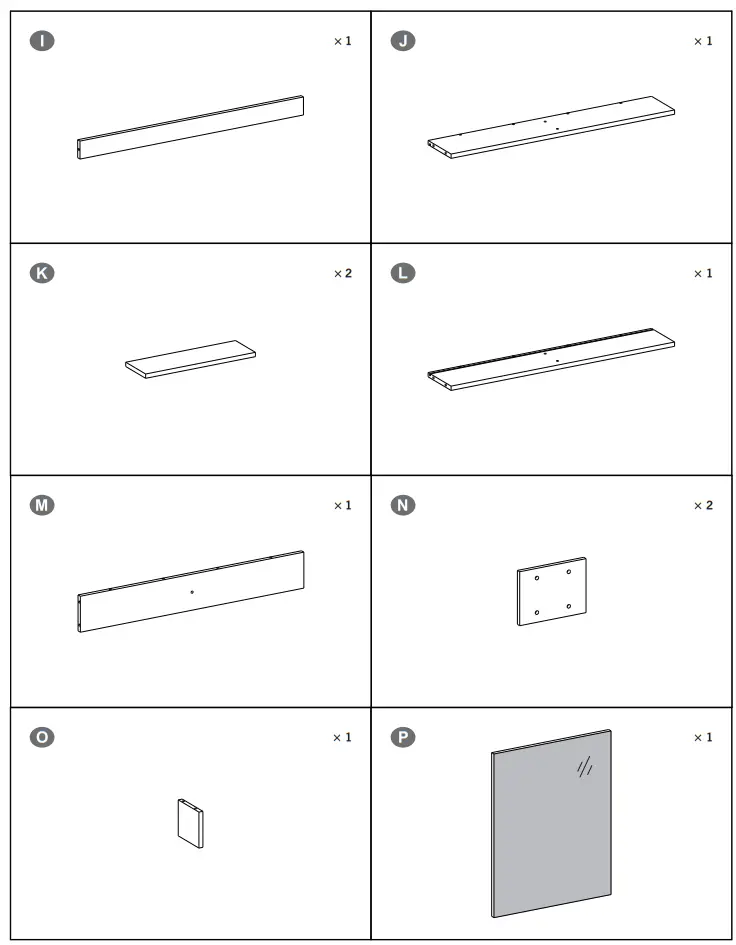 I
× 1

J
× 1

K
× 2

L
× 1

M
× 1

N
× 2

O
× 1

P
× 1