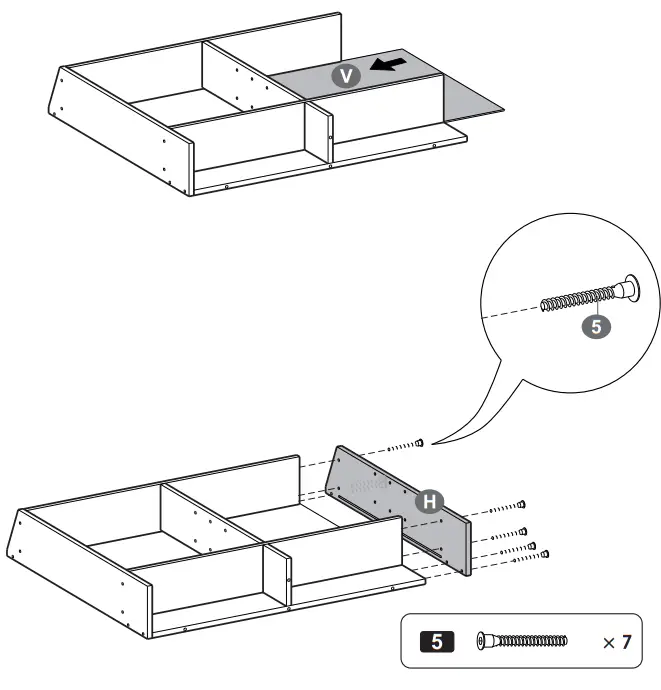 V

5

H

5 × 7