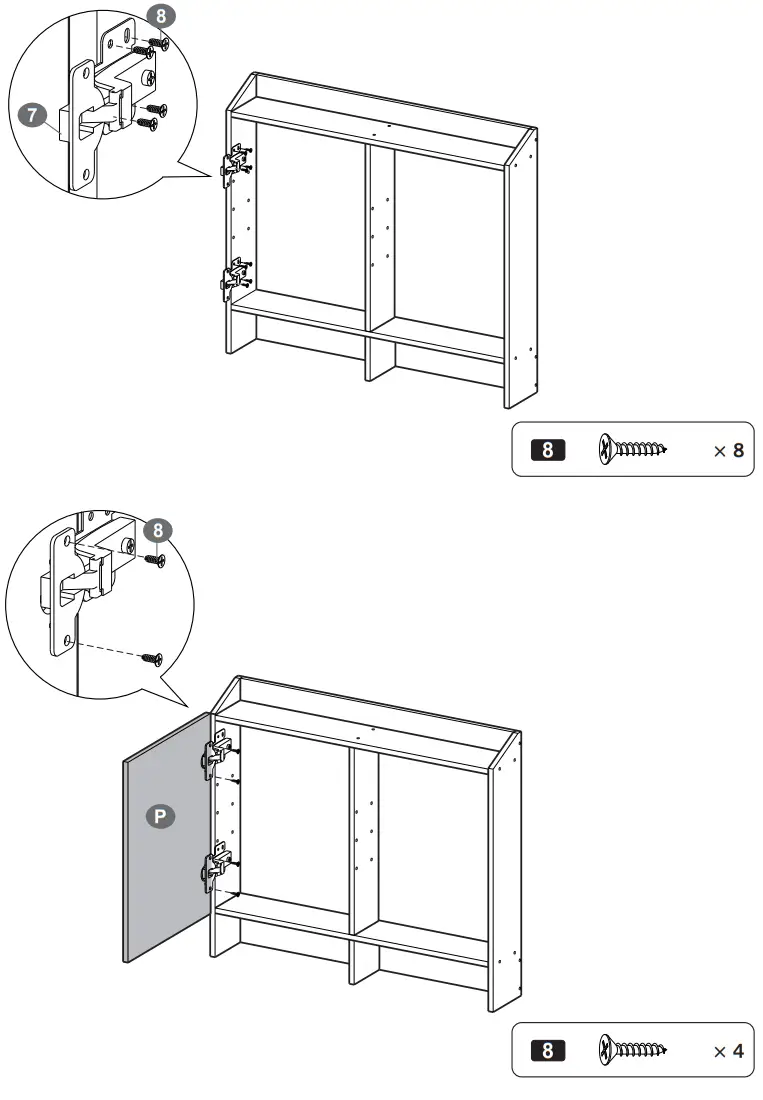 8

7

8 × 8

8

P

8 × 4