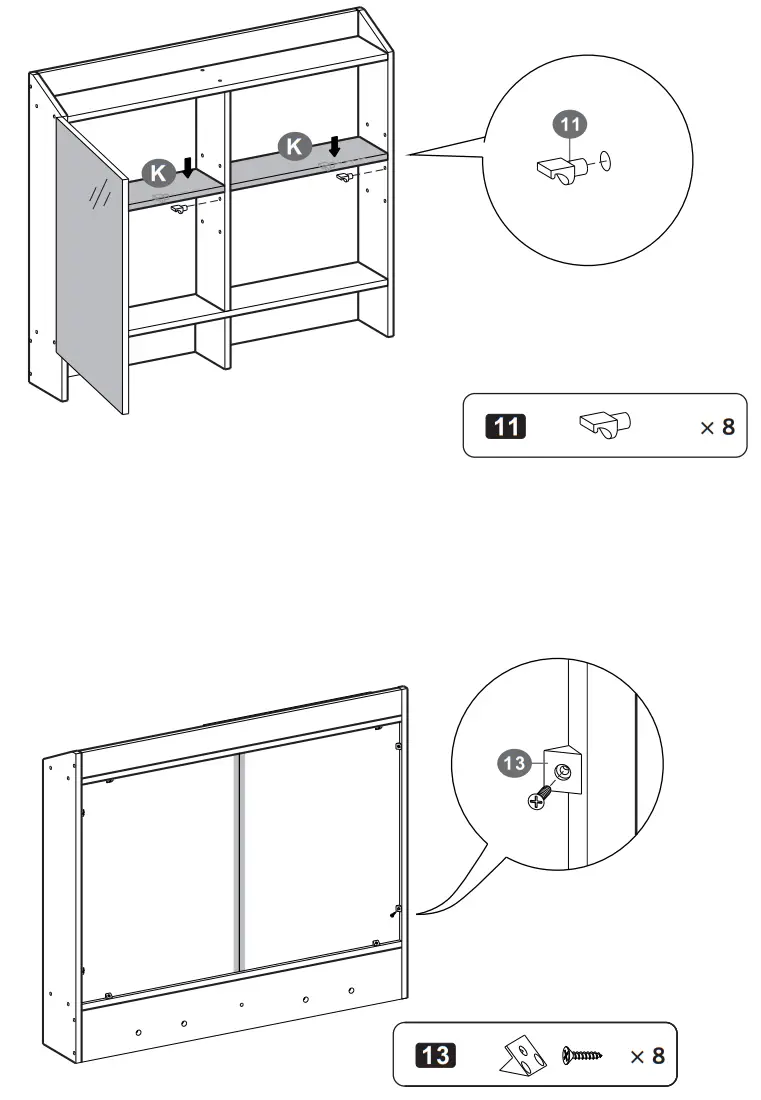 K
K
11

11 × 8

13

13 × 8