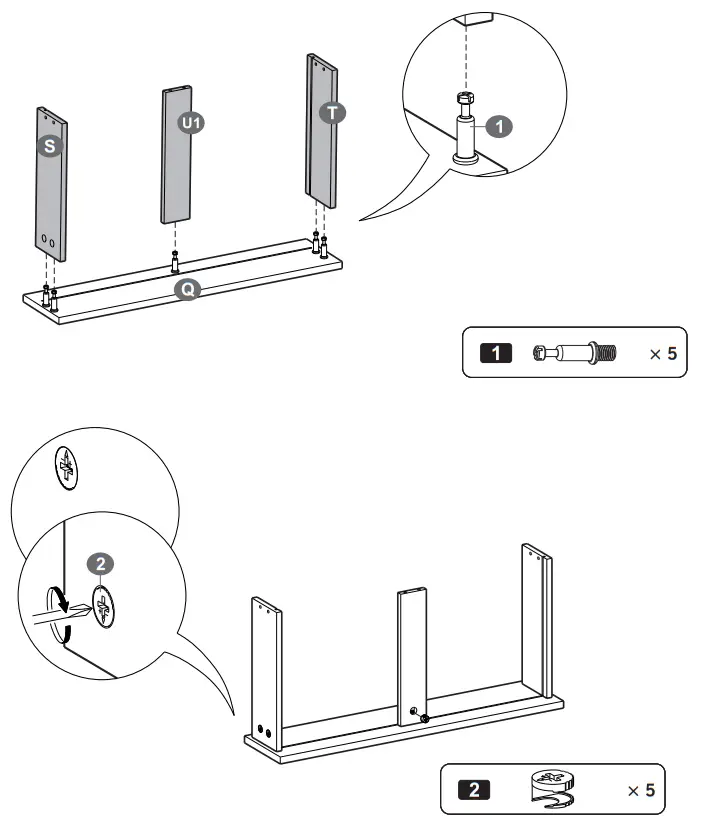 S
U1
T
1
Q
1
× 5
2
2
× 5