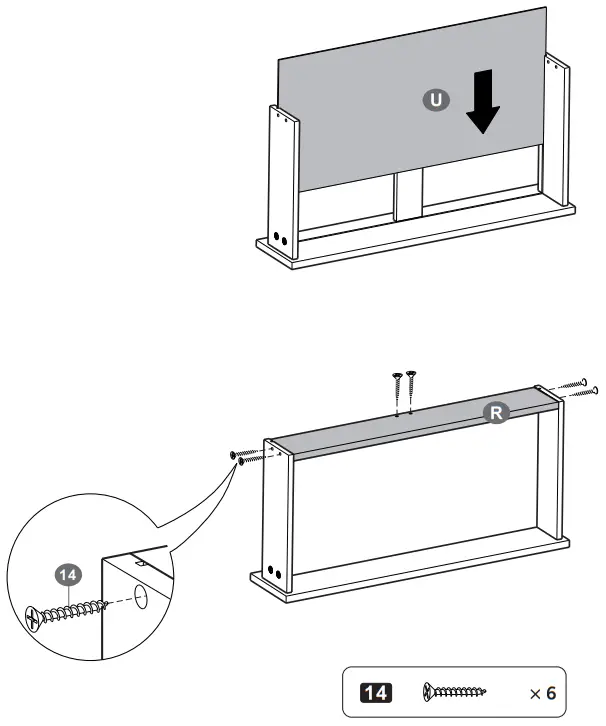 U

R

14

14

× 6