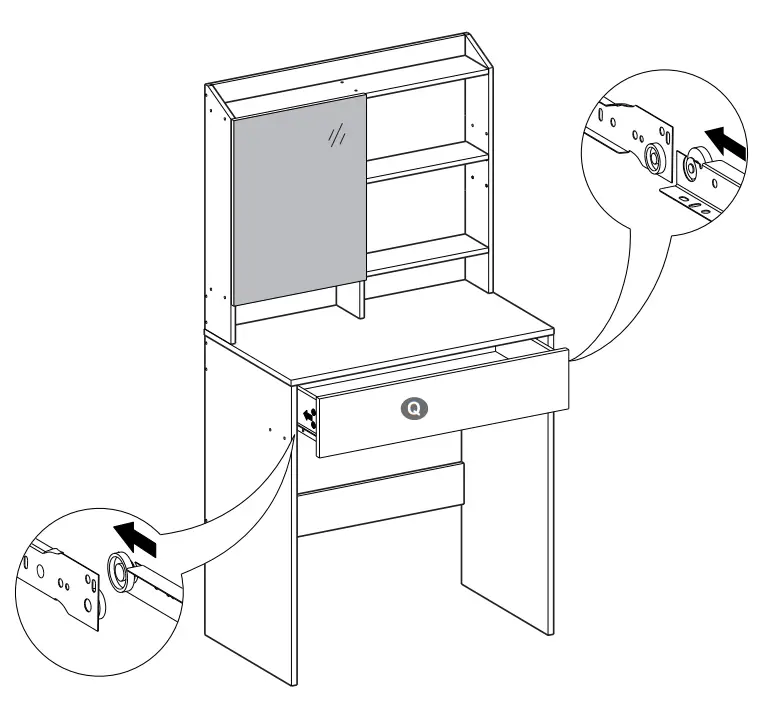 Q