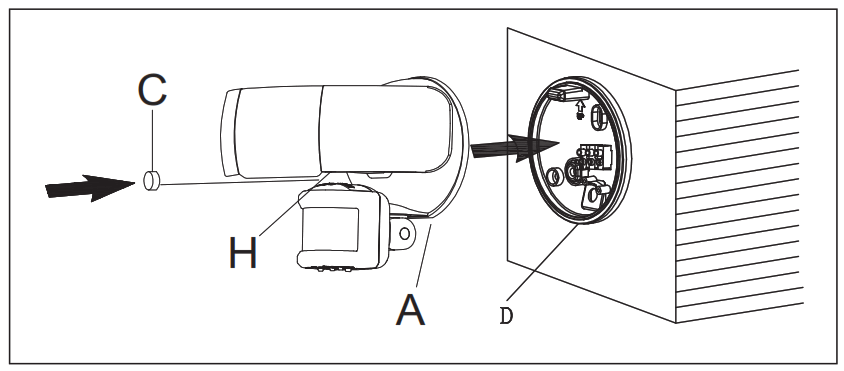 C
H
A
D