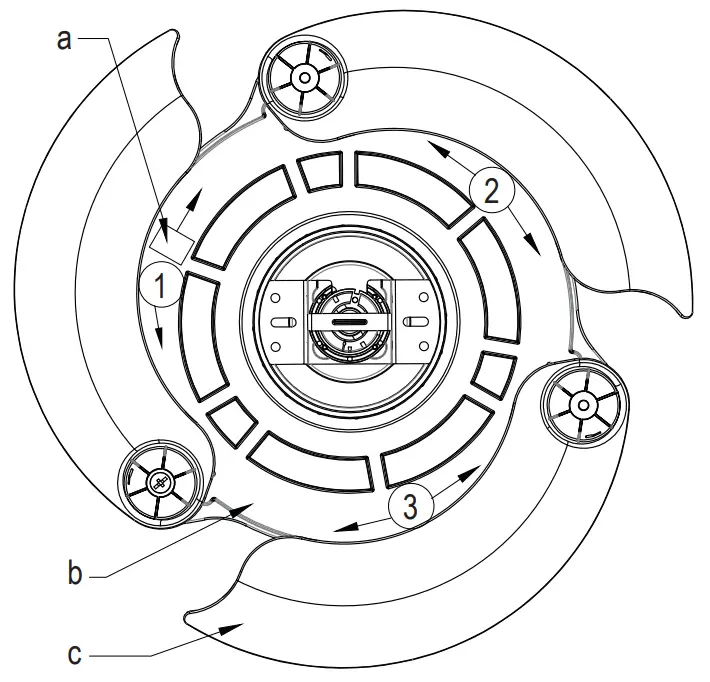 a
2
1
3
b
c