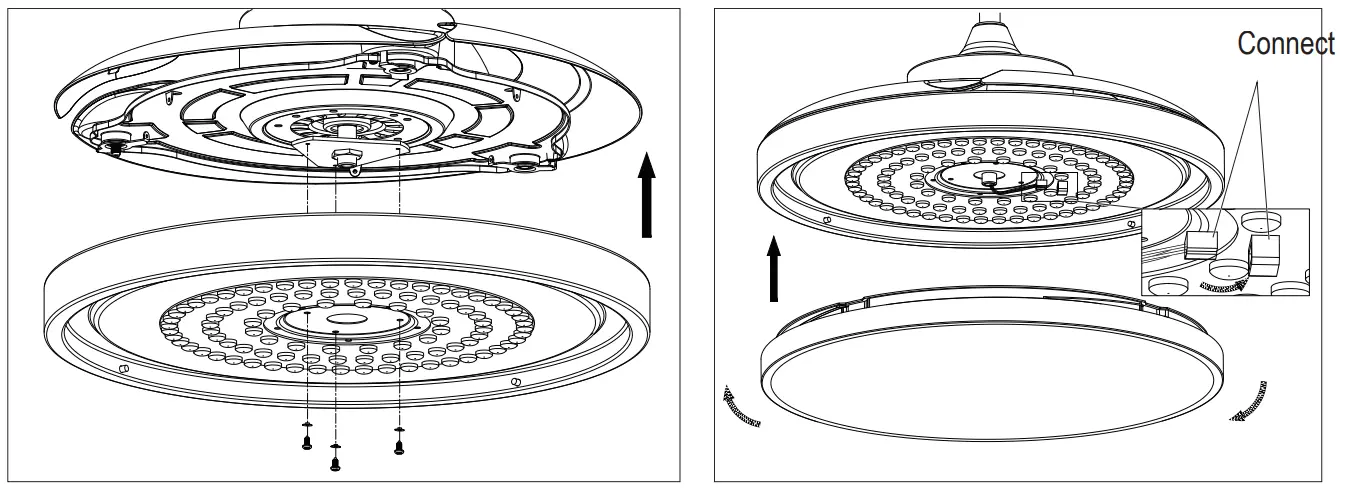 Connect