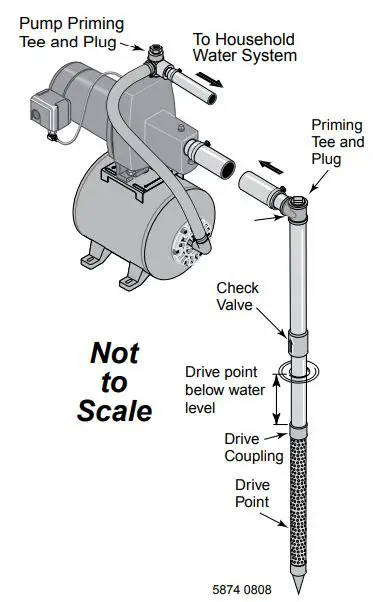 Pump Priming Tee and Plug

To Household Water System

Priming Tee and Plug

Check Valve

Not to Scale

Drive point below water level

Drive Coupling

Drive Point

5874 0808