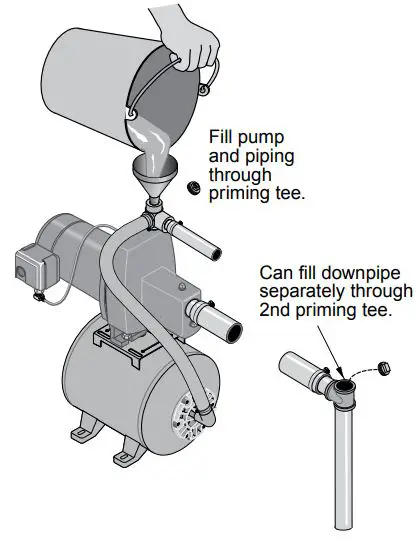 Fill pump and piping through priming tee.

Can fill downpipe separately through 2nd priming tee.