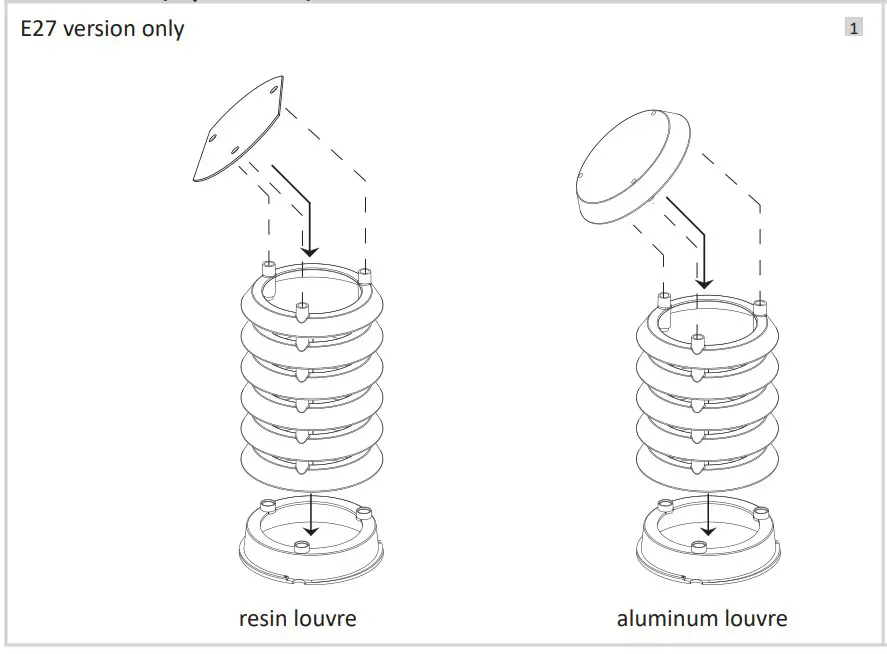 E27 version only

1

resin louvre

aluminum louvre