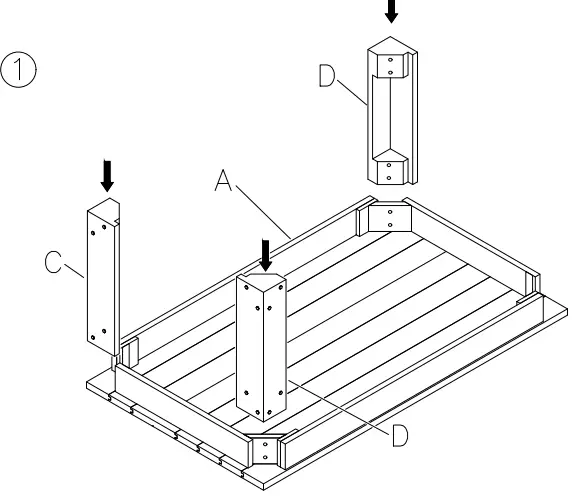 ①
D
A
C
D