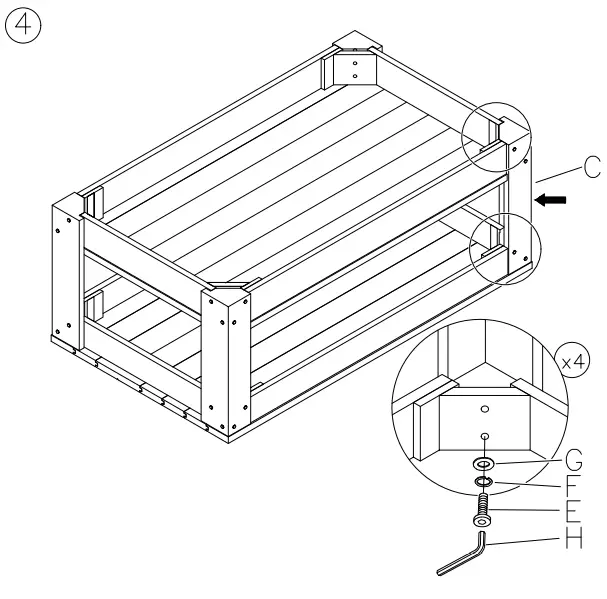 4

C

x4

G
F
E
H