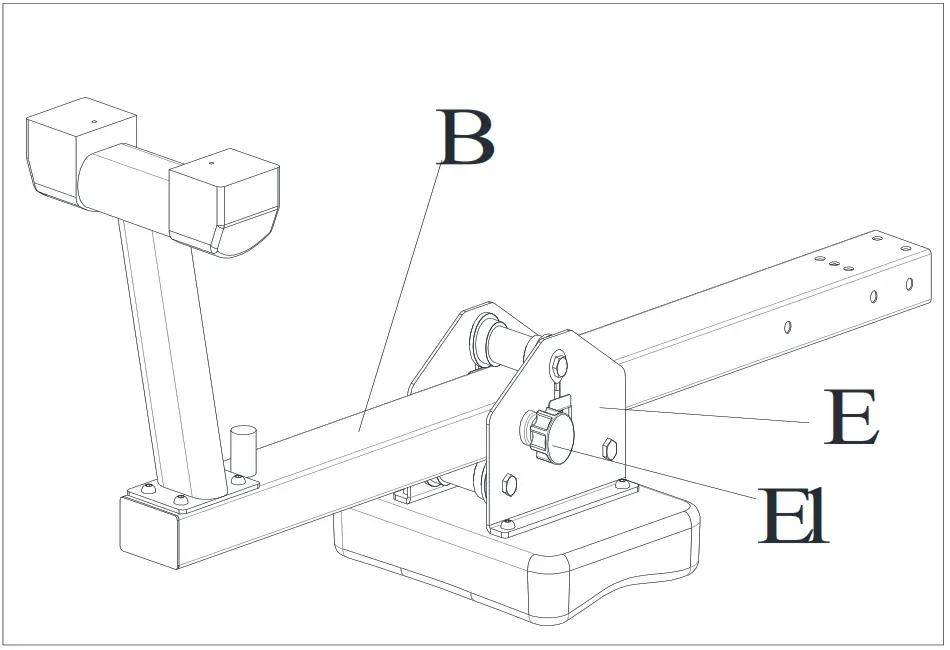 B

E

E1