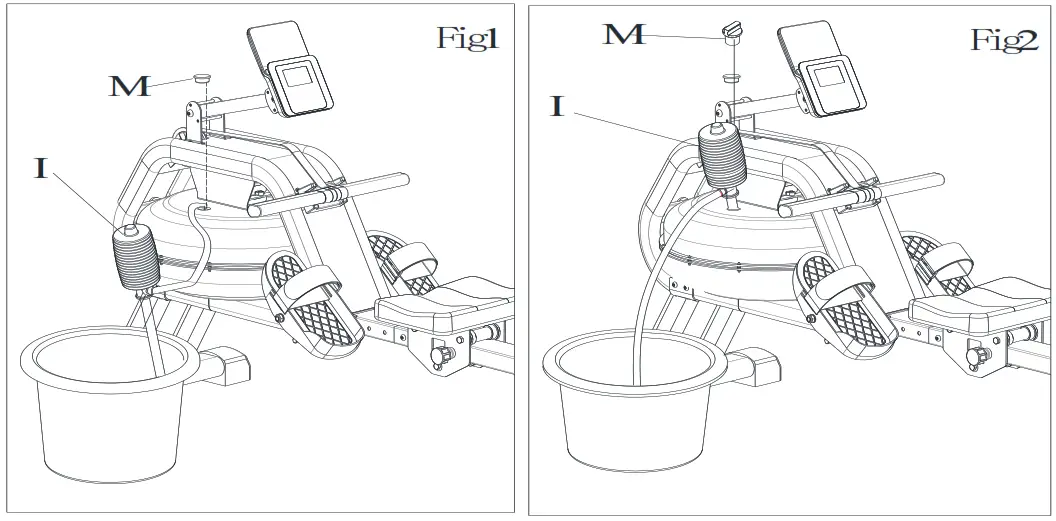 Fig1
M
I

Fig2
M
I