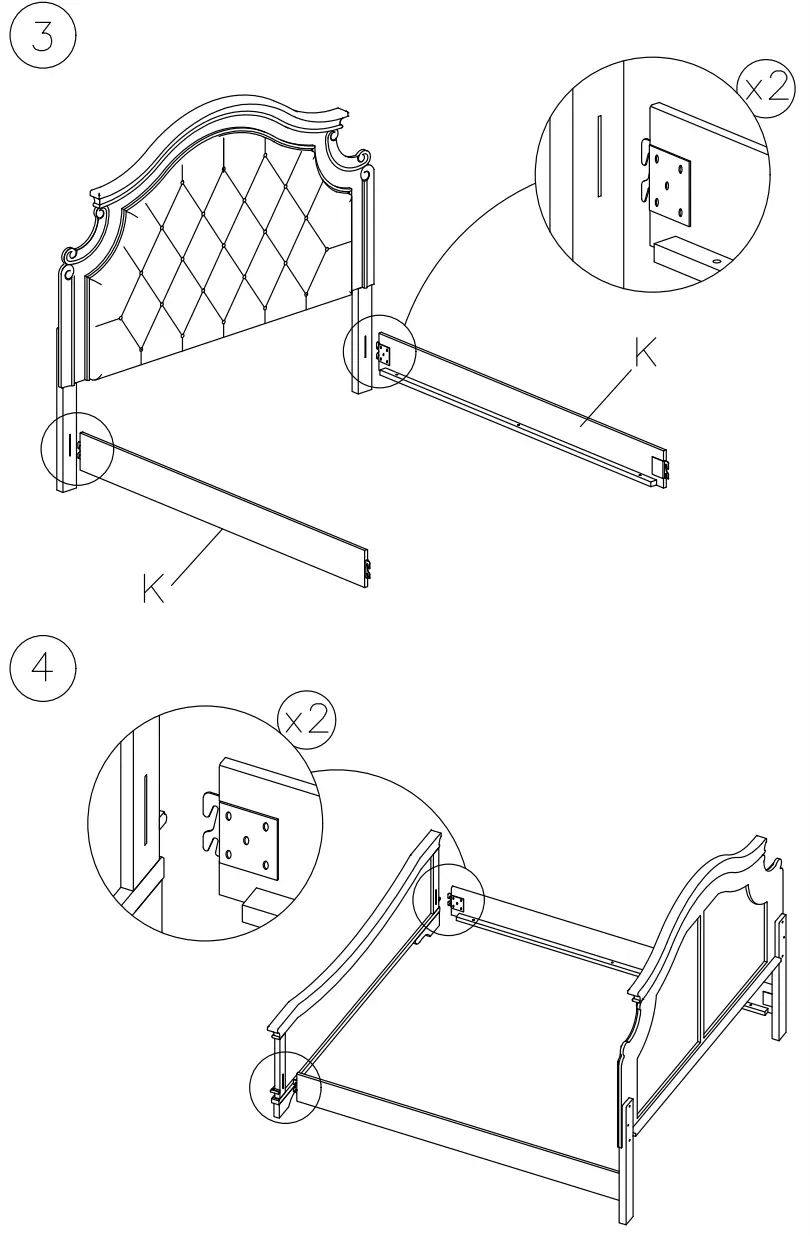 3

x2

K

K

4

x2