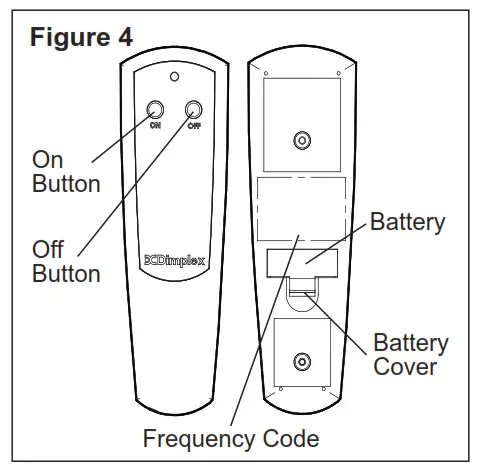 Figure 4

ON
OFF

On Button

Off Button

Dimplex

Battery

Battery Cover

Frequency Code