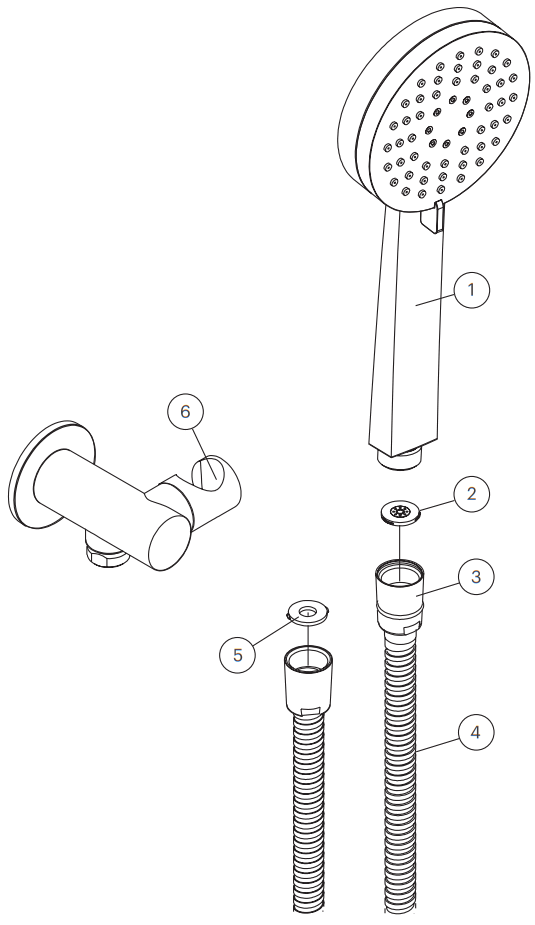 1
6
2
3
5
4