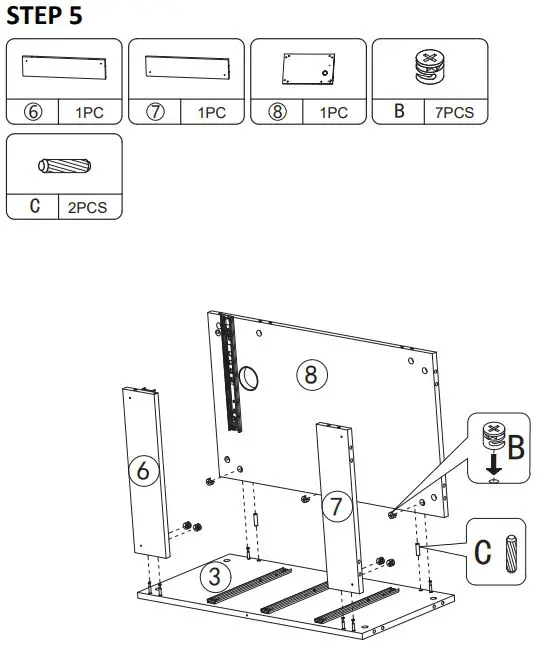 STEP 5

| ⑥ | 1PC |
|---|---|

| ⑦ | 1PC |
|---|---|

| ⑧ | 1PC |
|---|---|

| B | 7PCS |
|---|---|

| C | 2PCS |
|---|---|

8

6

7

3

B

C