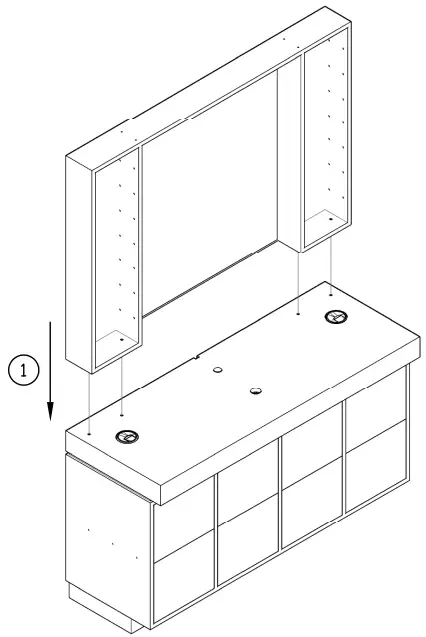 1