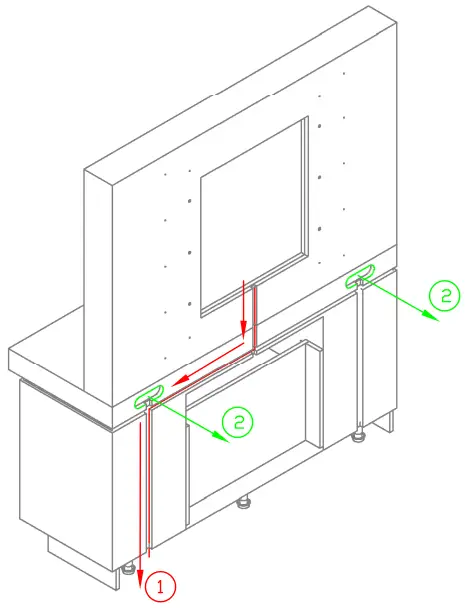 2

2

1