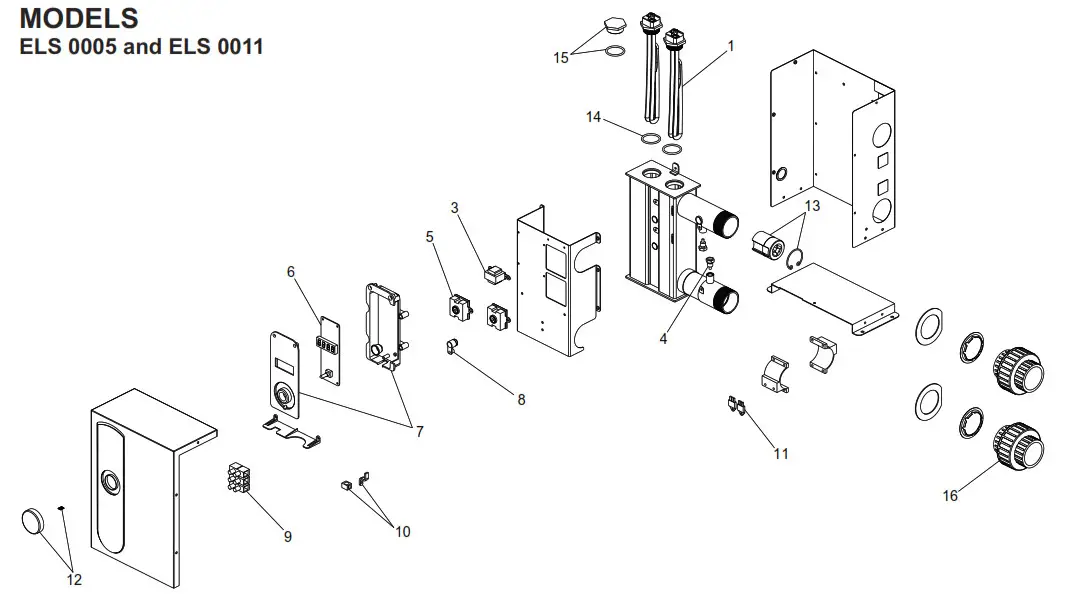 MODELS
ELS 0005 and ELS 0011

15
1
14
3
13
5
6
4
8
7
11
16
9
10
12