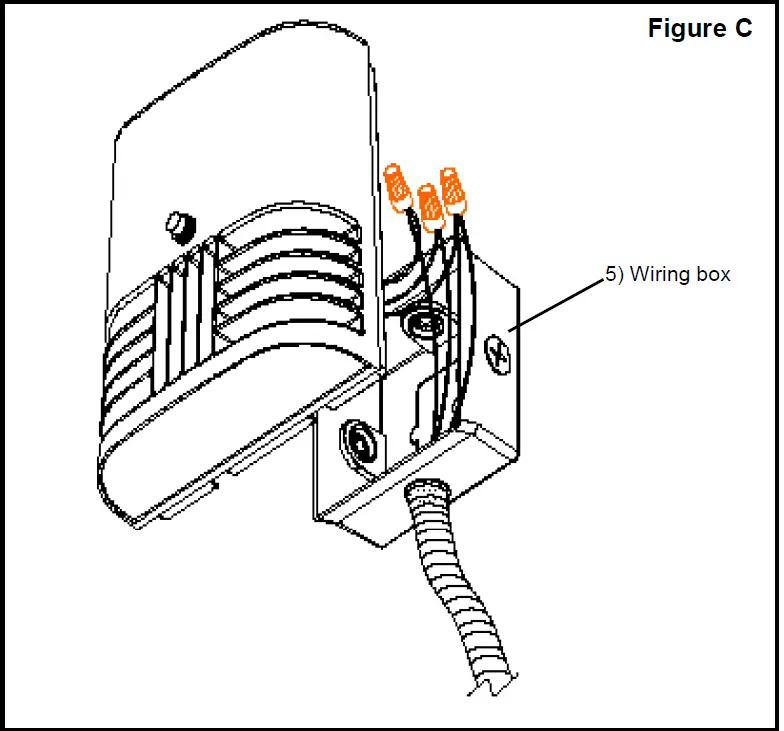 Figure C

5) Wiring box