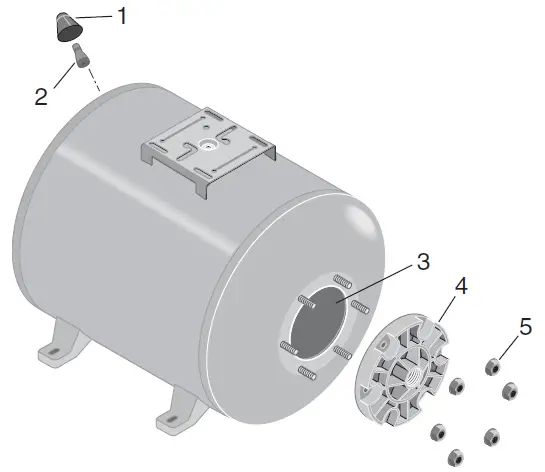 1
2
3
4
5