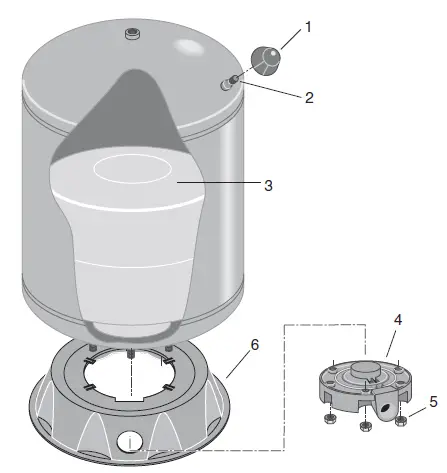 1
2
3
4
6
5