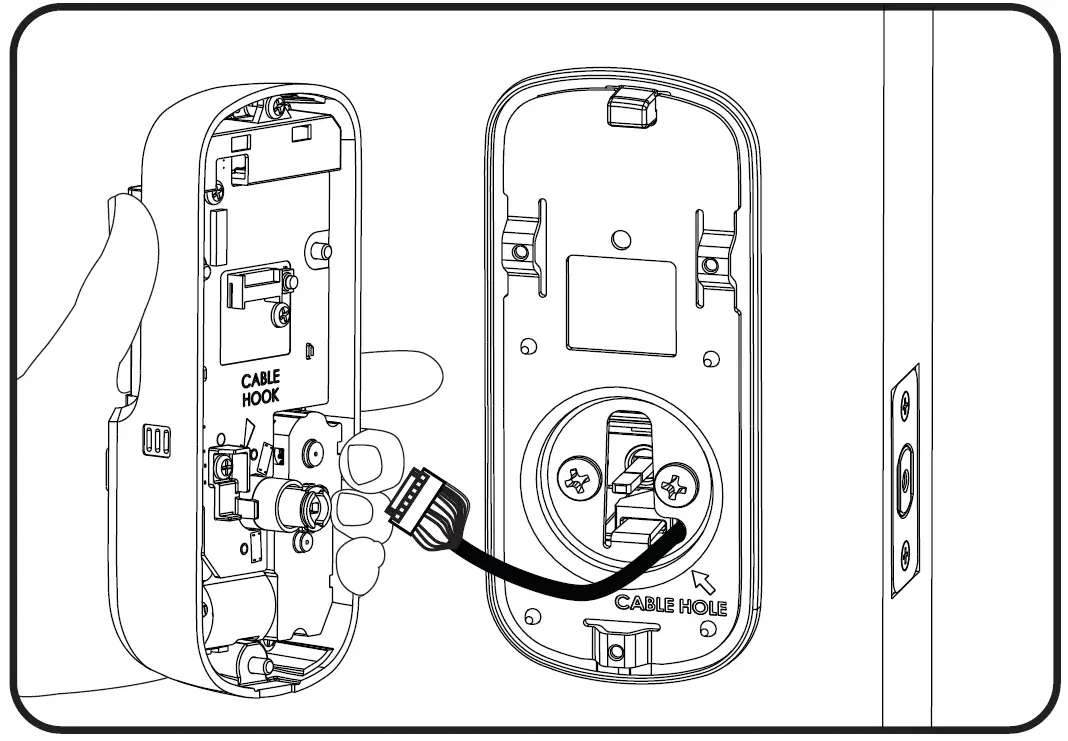 CABLE HOOK

CABLE HOLE