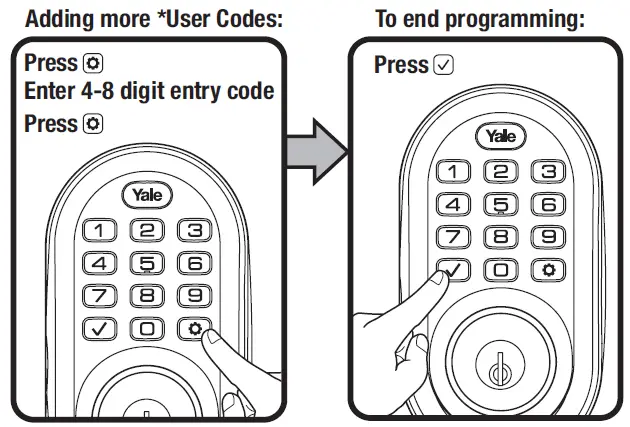 Adding more *User Codes:

Press ⚙
Enter 4-8 digit entry code
Press ⚙

Yale

1 2 3
4 5 6
7 8 9
✓ 0 ⚙

To end programming:

Press ✓

Yale

1 2 3
4 5 6
7 8 9
✓ 0 ⚙