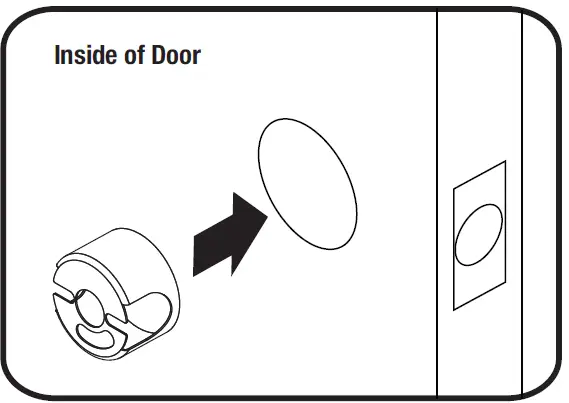 Inside of Door