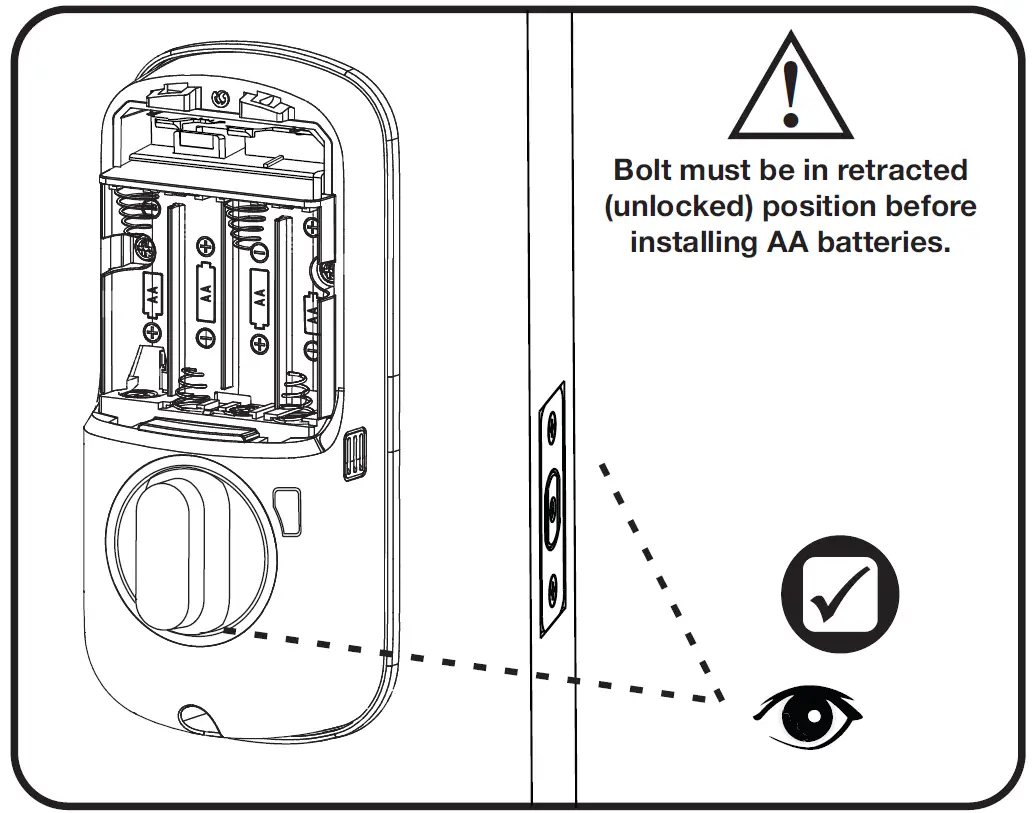 Bolt must be in retracted (unlocked) position before installing AA batteries.

AA
AA
AA
AA