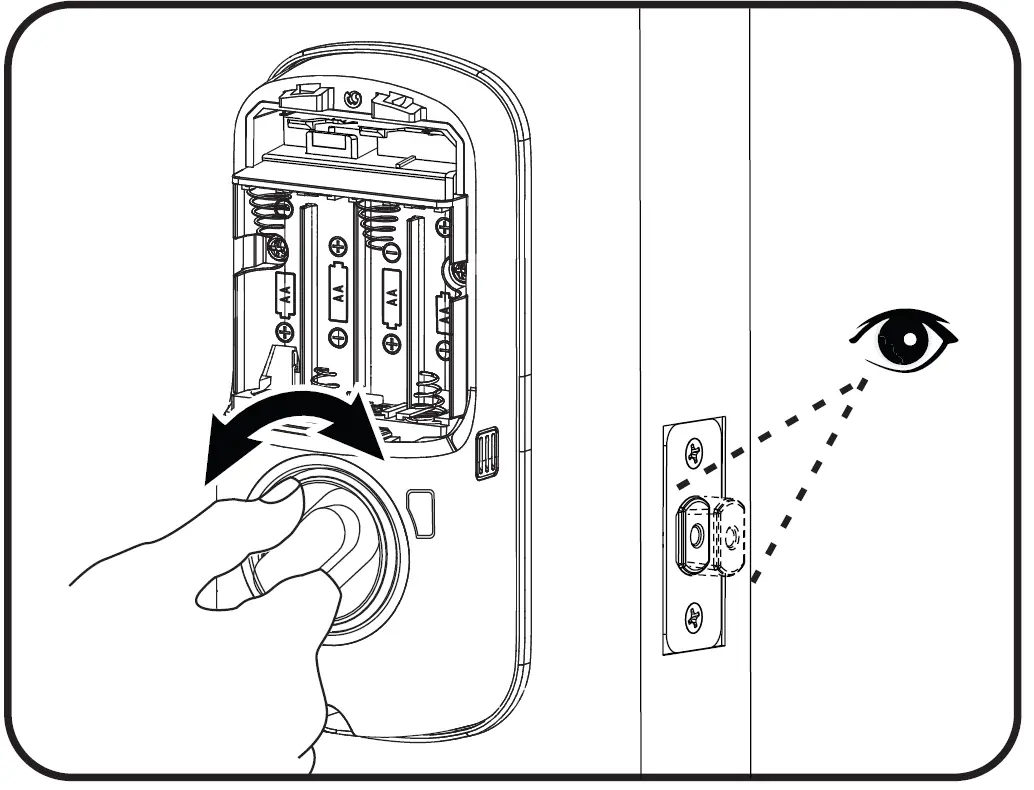 AA
AA
AA
AA