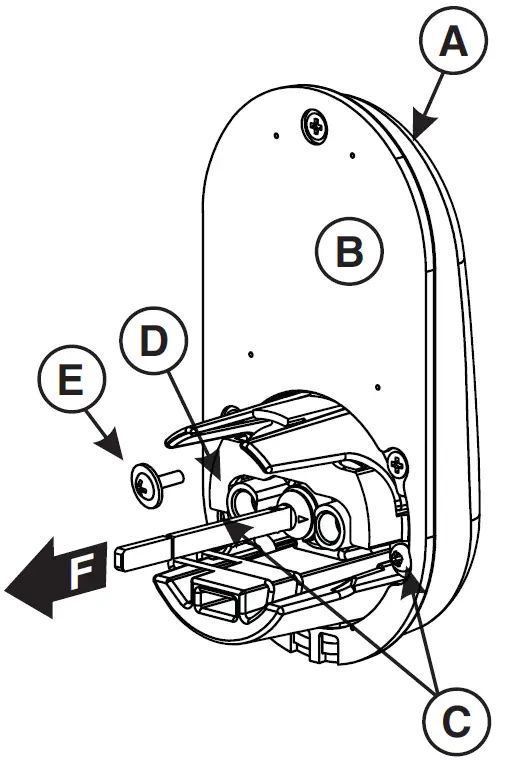 A
B
D
E
F
C