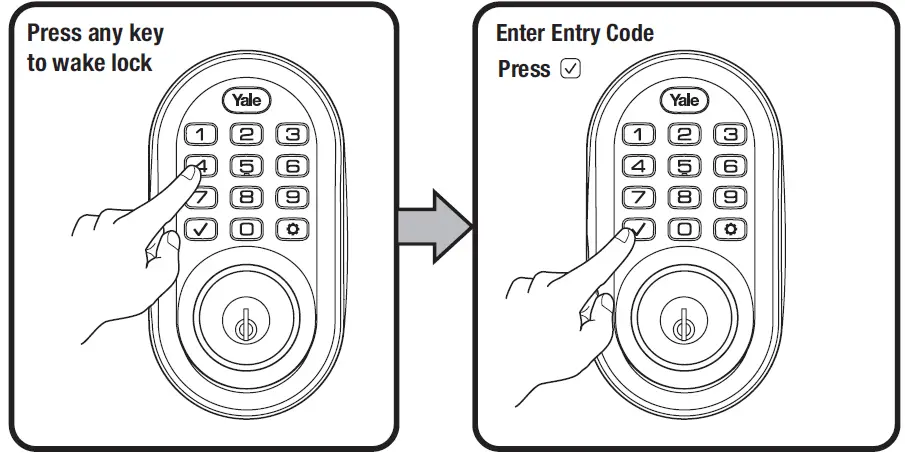 Press any key to wake lock

Yale

1 2 3
4 5 6
7 8 9
✓ 0 ⚙

Enter Entry Code

Press ☑

Yale

1 2 3
4 5 6
7 8 9
✓ 0 ⚙