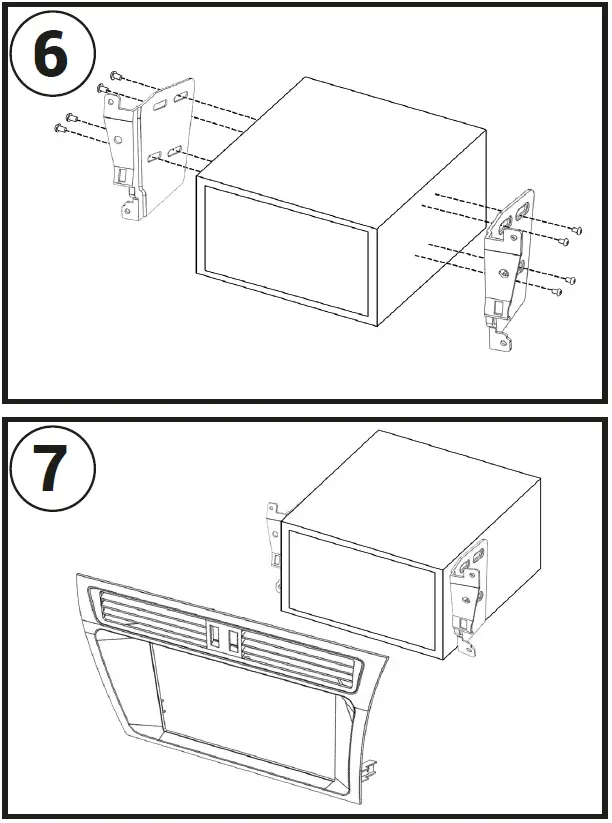 6

7