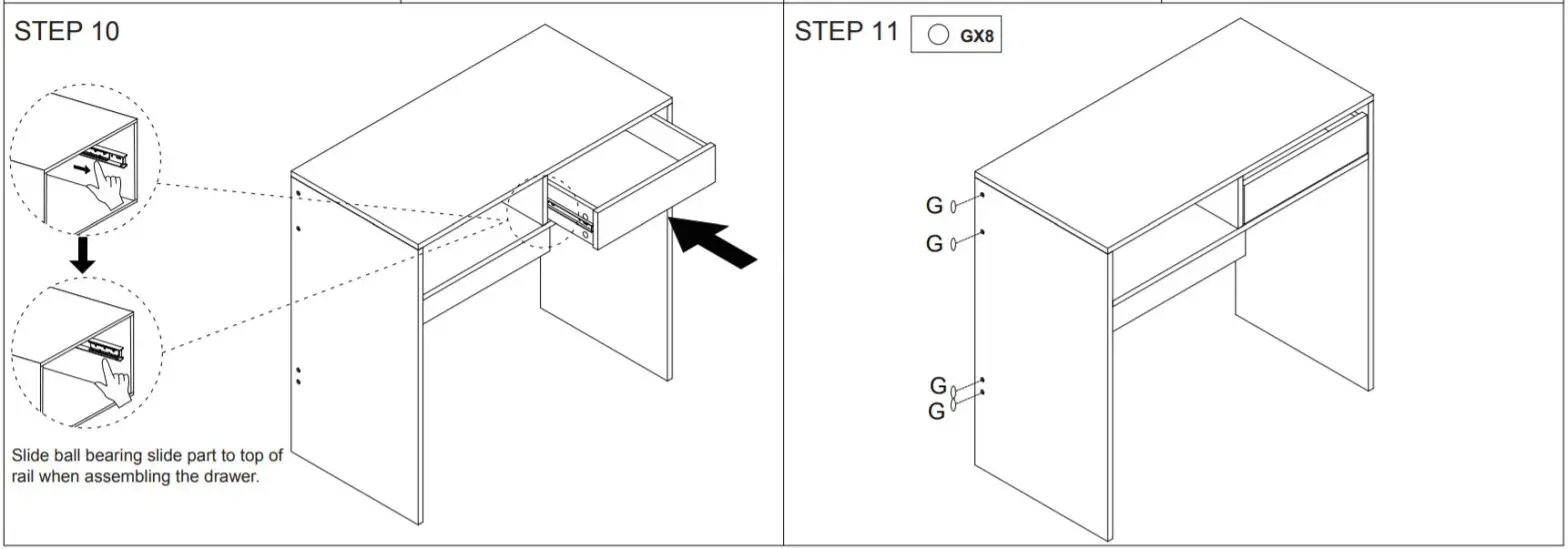 STEP 10

Slide ball bearing slide part to top of rail when assembling the drawer.

STEP 11 GX8

G
G
G
G