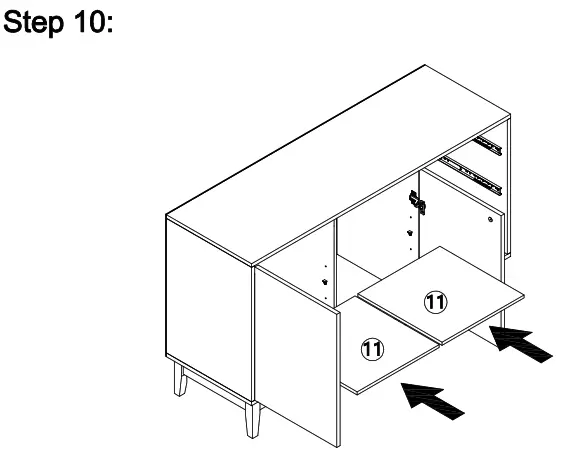 Step 10:

11

11